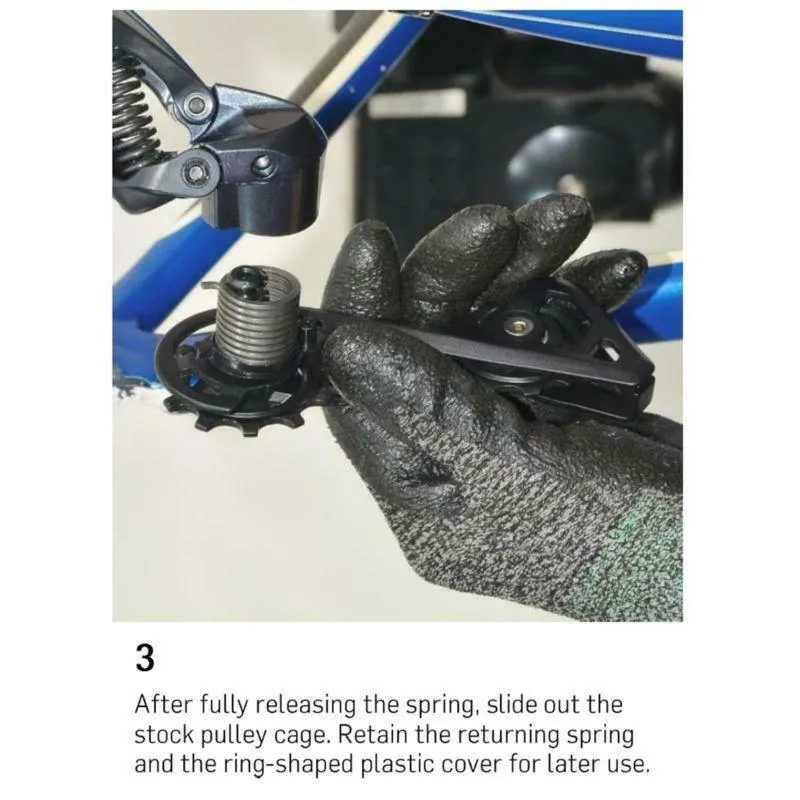 3

After fully releasing the spring, slide out the stock pulley cage. Retain the returning spring and the ring-shaped plastic cover for later use.