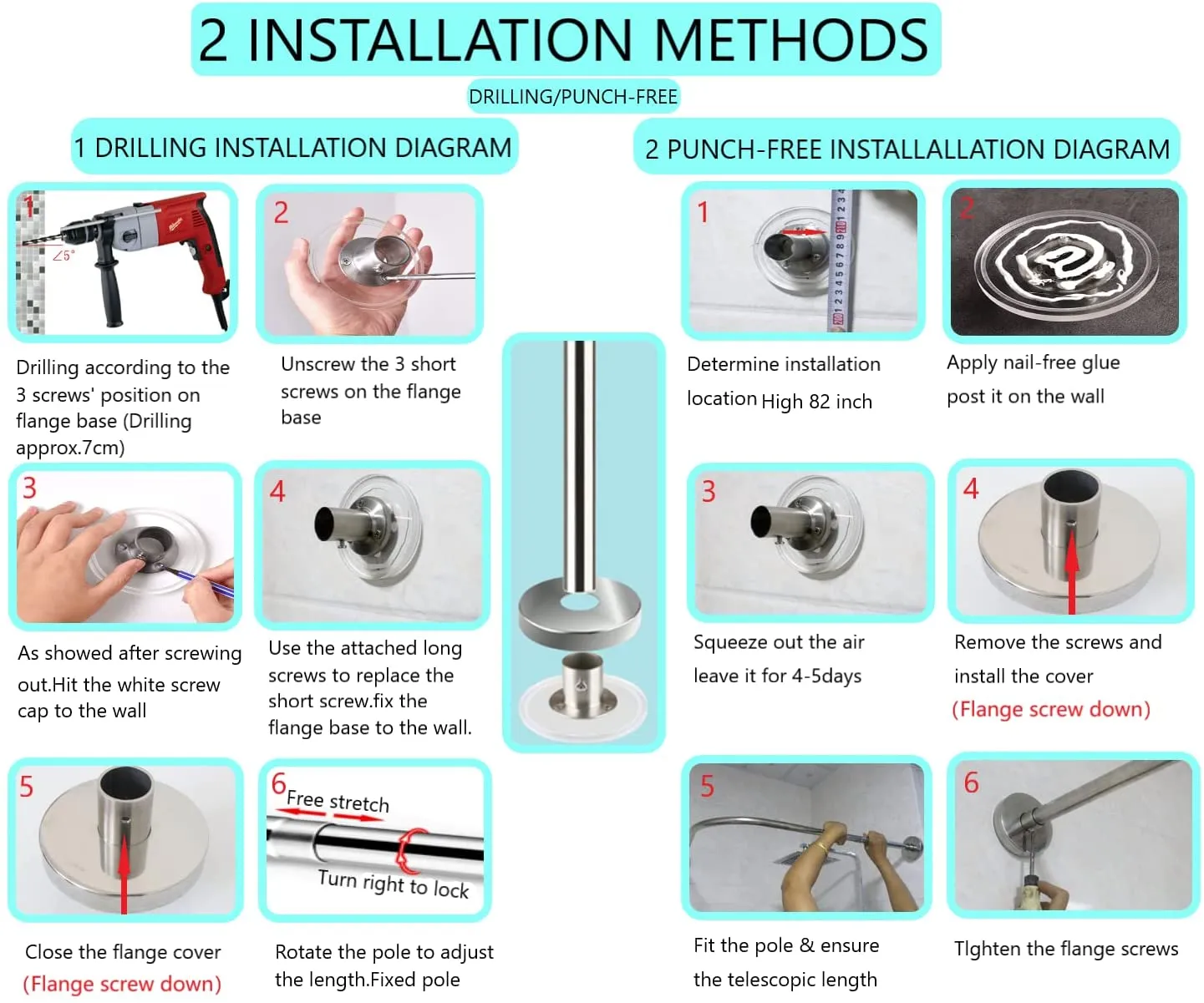 2 INSTALLATION METHODS

DRILLING/PUNCH-FREE

1 DRILLING INSTALLATION DIAGRAM

1
∠5°
Drilling according to the 3 screws' position on flange base (Drilling approx.7cm)

2
Unscrew the 3 short screws on the flange base

3
As showed after screwing out.Hit the white screw cap to the wall

4
Use the attached long screws to replace the short screw.fix the flange base to the wall.

5
Close the flange cover
(Flange screw down)

6
Free stretch
Turn right to lock
Rotate the pole to adjust the length.Fixed pole

2 PUNCH-FREE INSTALLALLATION DIAGRAM

1
Determine installation location High 82 inch

2
Apply nail-free glue post it on the wall

3
Squeeze out the air leave it for 4-5days

4
Remove the screws and install the cover
(Flange screw down)

5
Fit the pole & ensure the telescopic length

6
TIghten the flange screws